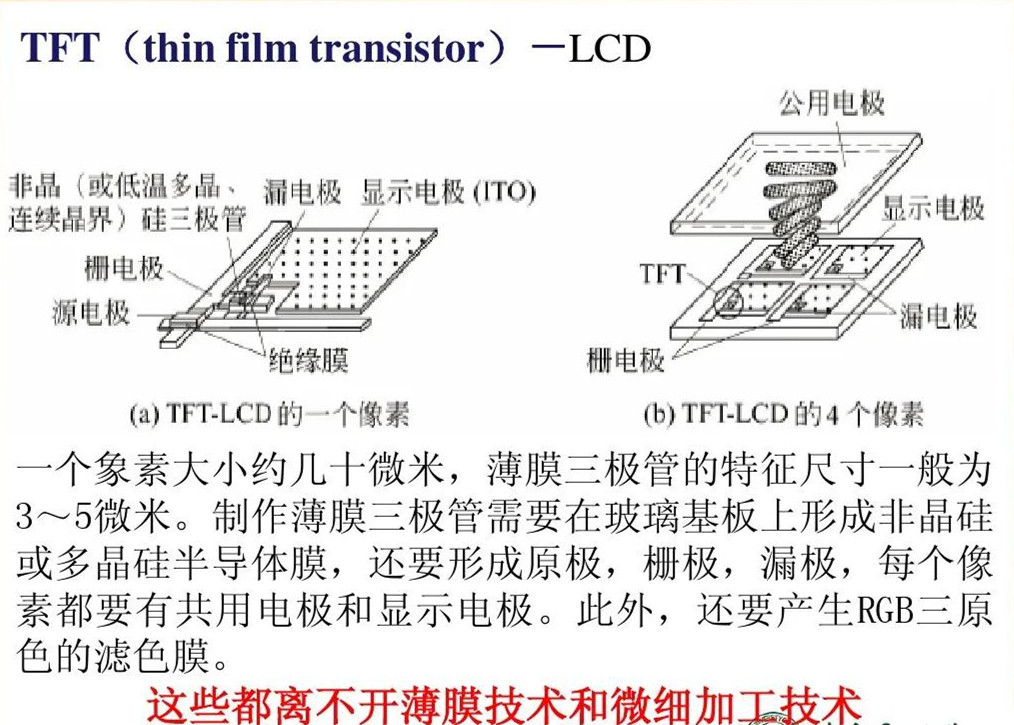 TFT（thin film transistor）－LCD

非晶（或低温多晶、连续晶界）硅三极管

漏电极

显示电极 (ITO)

栅电极

源电极

绝缘膜

(a) TFT-LCD 的一个像素

公用电极

显示电极

TFT

漏电极

栅电极

(b) TFT-LCD 的 4 个像素

一个象素大小约几十微米，薄膜三极管的特征尺寸一般为3～5微米。制作薄膜三极管需要在玻璃基板上形成非晶硅或多晶硅半导体膜，还要形成原极，栅极，漏极，每个像素都要有共用电极和显示电极。此外，还要产生RGB三原色的滤色膜。

这些都离不开薄膜技术和微细加工技术