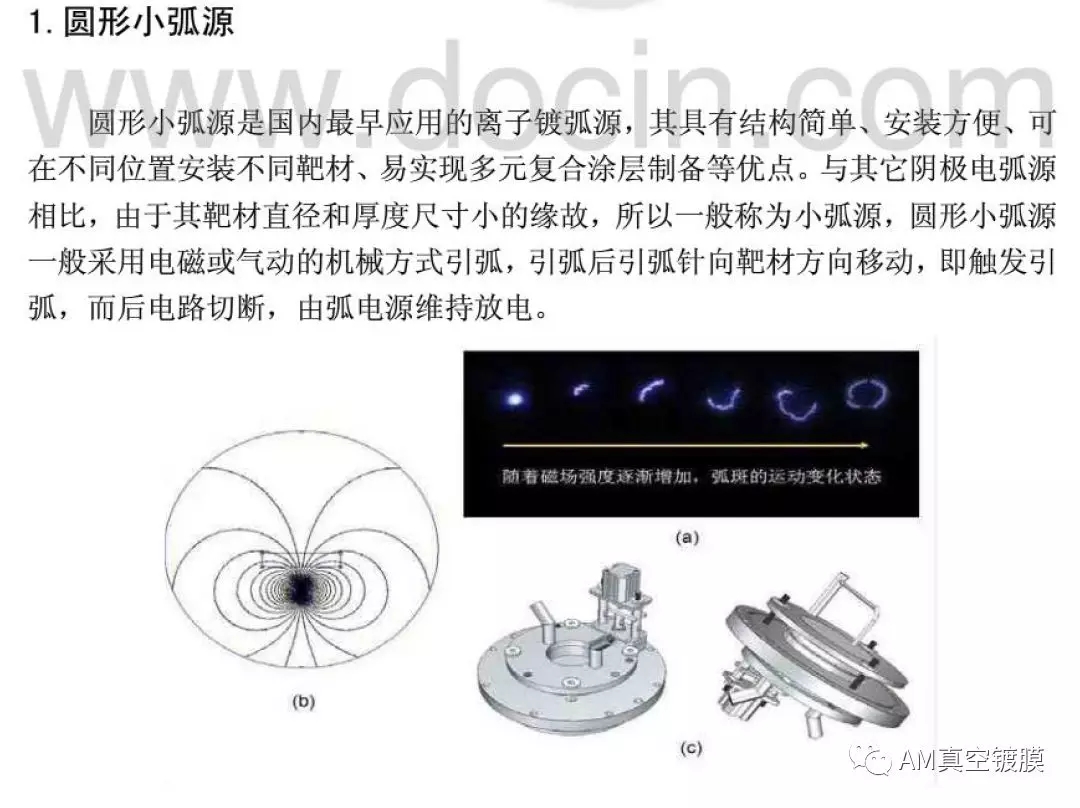 1. 圆形小弧源

www.docin.com

圆形小弧源是国内最早应用的离子镀弧源，其具有结构简单、安装方便、可在不同位置安装不同靶材、易实现多元复合涂层制备等优点。与其它阴极电弧源相比，由于其靶材直径和厚度尺寸小的缘故，所以一般称为小弧源，圆形小弧源一般采用电磁或气动的机械方式引弧，引弧后引弧针向靶材方向移动，即触发引弧，而后电路切断，由弧电源维持放电。

随着磁场强度逐渐增加，弧斑的运动变化状态

(a)

(b)

(c)

AM真空镀膜