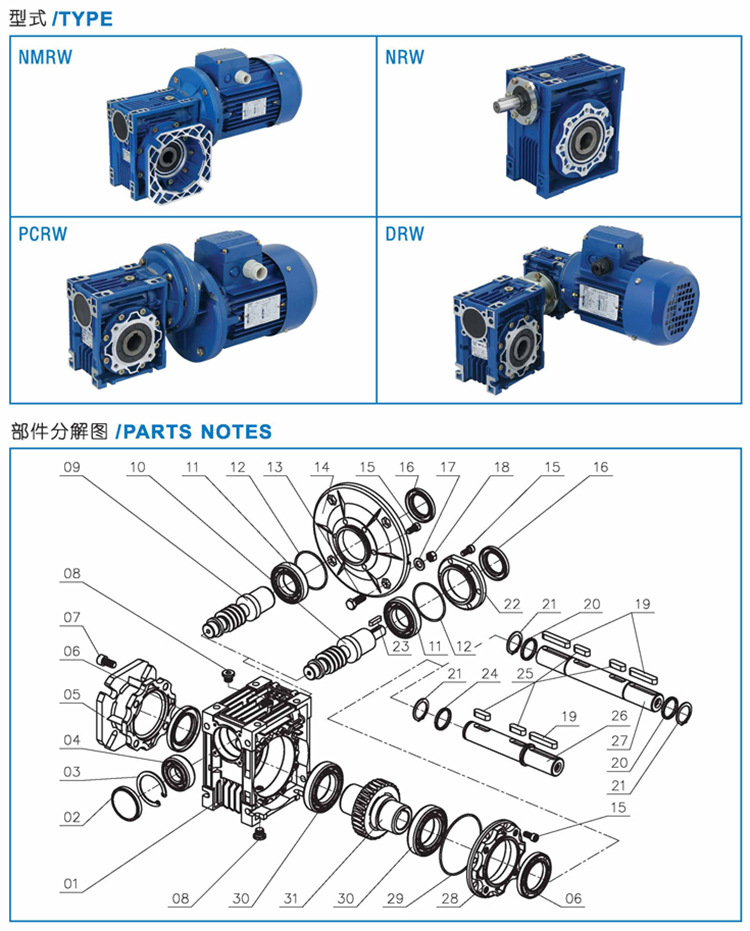 型式 /TYPE

NMRW

NRW

PCRW

DRW

部件分解图 /PARTS NOTES

09 10 11 12 13 14 15 16 17 18 15 16

08

07

06

05

04

03

02

01

22 21 20 19

23 11 12

21 24 25

19 26

27

20

21

15

08 30 31 30 29 28 06