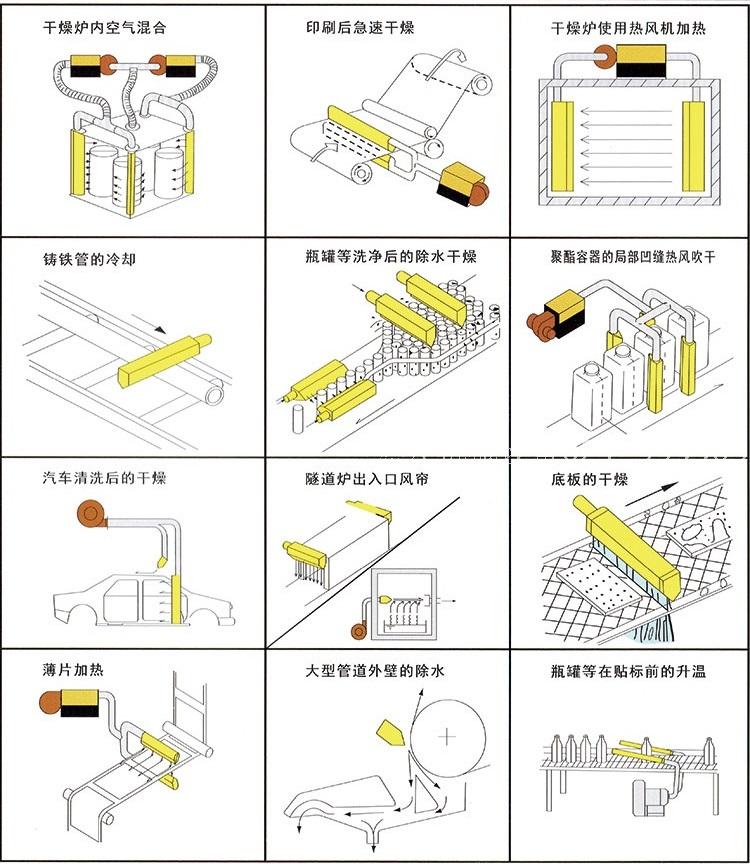 干燥炉内空气混合

印刷后急速干燥

干燥炉使用热风机加热

铸铁管的冷却

瓶罐等洗净后的除水干燥

聚酯容器的局部凹缝热风吹干

汽车清洗后的干燥

隧道炉出入口风帘

底板的干燥

薄片加热

大型管道外壁的除水

瓶罐等在贴标前的升温