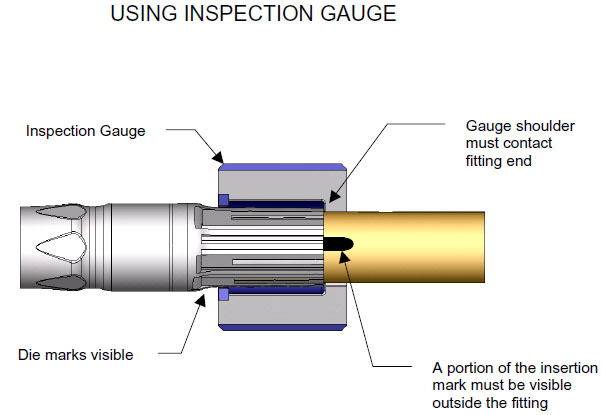 USING INSPECTION GAUGE

Inspection Gauge

Gauge shoulder must contact fitting end

Die marks visible

A portion of the insertion mark must be visible outside the fitting