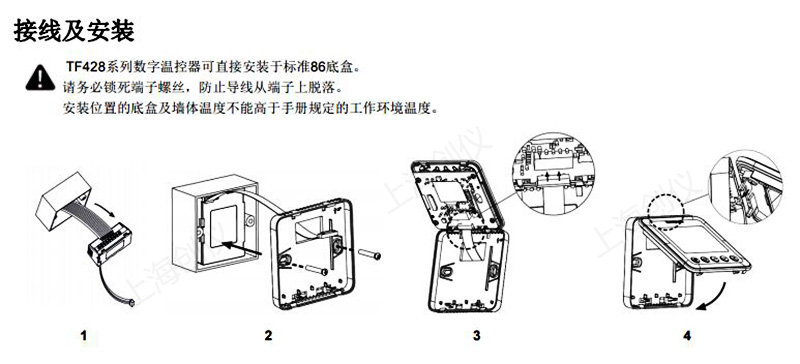 接线及安装

TF428系列数字温控器可直接安装于标准86底盒。
请务必锁死端子螺丝，防止导线从端子上脱落。
安装位置的底盒及墙体温度不能高于手册规定的工作环境温度。

上海创仪

上海创仪

上海创仪

1

2

3

4