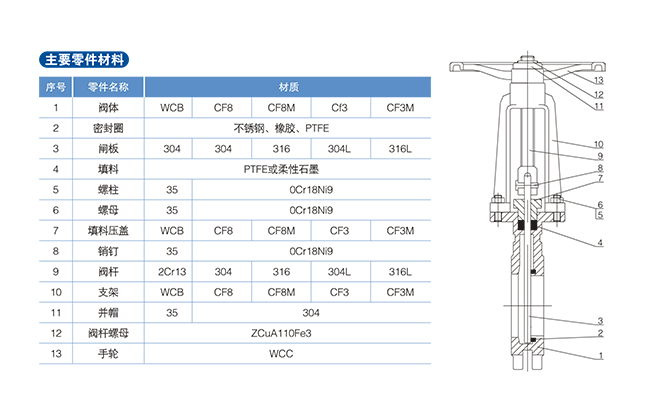 主要零件材料

| 序号 | 零件名称 | 材质 | | | | |
|---|---|---|---|---|---|---|
| 1 | 阀体 | WCB | CF8 | CF8M | Cf3 | CF3M |
| 2 | 密封圈 | 不锈钢、橡胶、PTFE | | | | |
| 3 | 闸板 | 304 | 304 | 316 | 304L | 316L |
| 4 | 填料 | PTFE或柔性石墨 | | | | |
| 5 | 螺柱 | 35 | 0Cr18Ni9 | | | |
| 6 | 螺母 | 35 | 0Cr18Ni9 | | | |
| 7 | 填料压盖 | WCB | CF8 | CF8M | CF3 | CF3M |
| 8 | 销钉 | 35 | 0Cr18Ni9 | | | |
| 9 | 阀杆 | 2Cr13 | 304 | 316 | 304L | 316L |
| 10 | 支架 | WCB | CF8 | CF8M | CF3 | CF3M |
| 11 | 并帽 | 35 | 304 | | | |
| 12 | 阀杆螺母 | ZCuA110Fe3 | | | | |
| 13 | 手轮 | WCC | | | | |

13
12
11
10
9
8
7
6
5
4
3
2
1