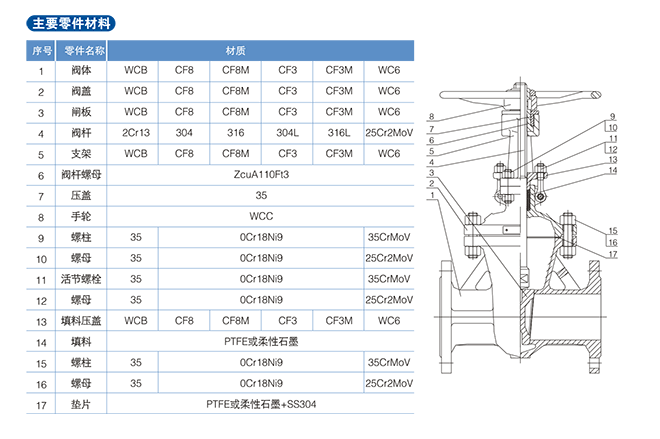 主要零件材料

| 序号 | 零件名称 | 材质 | | | | | |
|---|---|---|---|---|---|---|---|
| 1 | 阀体 | WCB | CF8 | CF8M | CF3 | CF3M | WC6 |
| 2 | 阀盖 | WCB | CF8 | CF8M | CF3 | CF3M | WC6 |
| 3 | 闸板 | WCB | CF8 | CF8M | CF3 | CF3M | WC6 |
| 4 | 阀杆 | 2Cr13 | 304 | 316 | 304L | 316L | 25Cr2MoV |
| 5 | 支架 | WCB | CF8 | CF8M | CF3 | CF3M | WC6 |
| 6 | 阀杆螺母 | ZcuA110Ft3 | | | | | |
| 7 | 压盖 | 35 | | | | | |
| 8 | 手轮 | WCC | | | | | |
| 9 | 螺柱 | 35 | 0Cr18Ni9 | | | | 35CrMoV |
| 10 | 螺母 | 35 | 0Cr18Ni9 | | | | 25Cr2MoV |
| 11 | 活节螺栓 | 35 | 0Cr18Ni9 | | | | 35CrMoV |
| 12 | 螺母 | 35 | 0Cr18Ni9 | | | | 25Cr2MoV |
| 13 | 填料压盖 | WCB | CF8 | CF8M | CF3 | CF3M | WC6 |
| 14 | 填料 | PTFE或柔性石墨 | | | | | |
| 15 | 螺柱 | 35 | 0Cr18Ni9 | | | | 35CrMoV |
| 16 | 螺母 | 35 | 0Cr18Ni9 | | | | 25Cr2MoV |
| 17 | 垫片 | PTFE或柔性石墨+SS304 | | | | | |

8
7
6
5
4
3
2
1
9
10
11
12
13
14
15
16
17