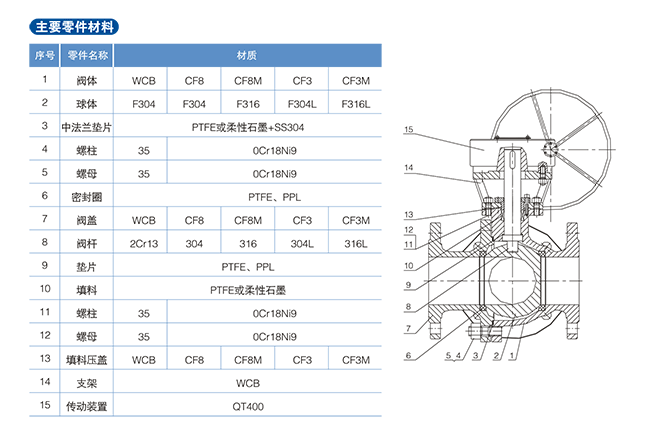 主要零件材料

| 序号 | 零件名称 | 材质 | | | | |
|---|---|---|---|---|---|---|
| 1 | 阀体 | WCB | CF8 | CF8M | CF3 | CF3M |
| 2 | 球体 | F304 | F304 | F316 | F304L | F316L |
| 3 | 中法兰垫片 | PTFE或柔性石墨+SS304 | | | | |
| 4 | 螺柱 | 35 | 0Cr18Ni9 | | | |
| 5 | 螺母 | 35 | 0Cr18Ni9 | | | |
| 6 | 密封圈 | PTFE、PPL | | | | |
| 7 | 阀盖 | WCB | CF8 | CF8M | CF3 | CF3M |
| 8 | 阀杆 | 2Cr13 | 304 | 316 | 304L | 316L |
| 9 | 垫片 | PTFE、PPL | | | | |
| 10 | 填料 | PTFE或柔性石墨 | | | | |
| 11 | 螺柱 | 35 | 0Cr18Ni9 | | | |
| 12 | 螺母 | 35 | 0Cr18Ni9 | | | |
| 13 | 填料压盖 | WCB | CF8 | CF8M | CF3 | CF3M |
| 14 | 支架 | WCB | | | | |
| 15 | 传动装置 | QT400 | | | | |

15
14
13
12
11
10
9
8
7
6
5 4 3 2 1