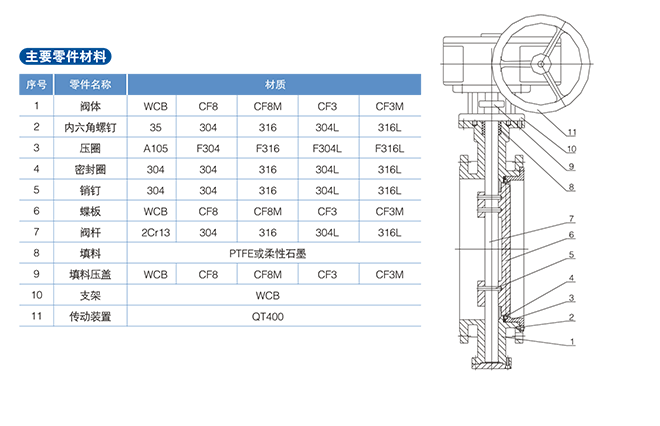 主要零件材料

| 序号 | 零件名称 | 材质 | | | | |
|---|---|---|---|---|---|---|
| 1 | 阀体 | WCB | CF8 | CF8M | CF3 | CF3M |
| 2 | 内六角螺钉 | 35 | 304 | 316 | 304L | 316L |
| 3 | 压圈 | A105 | F304 | F316 | F304L | F316L |
| 4 | 密封圈 | 304 | 304 | 316 | 304L | 316L |
| 5 | 销钉 | 304 | 304 | 316 | 304L | 316L |
| 6 | 蝶板 | WCB | CF8 | CF8M | CF3 | CF3M |
| 7 | 阀杆 | 2Cr13 | 304 | 316 | 304L | 316L |
| 8 | 填料 | PTFE或柔性石墨 | | | | |
| 9 | 填料压盖 | WCB | CF8 | CF8M | CF3 | CF3M |
| 10 | 支架 | WCB | | | | |
| 11 | 传动装置 | QT400 | | | | |

11
10
9
8
7
6
5
4
3
2
1