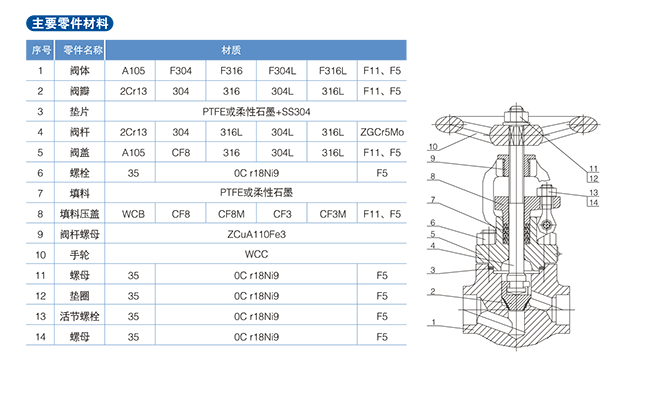 主要零件材料

| 序号 | 零件名称 | 材质 | | | | | |
|---|---|---|---|---|---|---|---|
| 1 | 阀体 | A105 | F304 | F316 | F304L | F316L | F11、F5 |
| 2 | 阀瓣 | 2Cr13 | 304 | 316 | 304L | 316L | F11、F5 |
| 3 | 垫片 | PTFE或柔性石墨+SS304 | | | | | |
| 4 | 阀杆 | 2Cr13 | 304 | 316L | 304L | 316L | ZGCr5Mo |
| 5 | 阀盖 | A105 | CF8 | 316 | 304L | 316L | F11、F5 |
| 6 | 螺栓 | 35 | 0C r18Ni9 | | | | F5 |
| 7 | 填料 | PTFE或柔性石墨 | | | | | |
| 8 | 填料压盖 | WCB | CF8 | CF8M | CF3 | CF3M | F11、F5 |
| 9 | 阀杆螺母 | ZCuA110Fe3 | | | | | |
| 10 | 手轮 | WCC | | | | | |
| 11 | 螺母 | 35 | 0C r18Ni9 | | | | F5 |
| 12 | 垫圈 | 35 | 0C r18Ni9 | | | | F5 |
| 13 | 活节螺栓 | 35 | 0C r18Ni9 | | | | F5 |
| 14 | 螺母 | 35 | 0C r18Ni9 | | | | F5 |

10
9
8
7
6
5
4
3
2
1
11
12
13
14