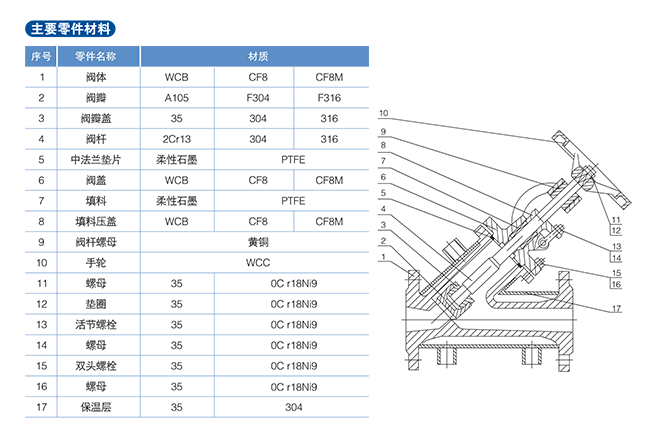 主要零件材料

| 序号 | 零件名称 | 材质 | | |
|---|---|---|---|---|
| 1 | 阀体 | WCB | CF8 | CF8M |
| 2 | 阀瓣 | A105 | F304 | F316 |
| 3 | 阀瓣盖 | 35 | 304 | 316 |
| 4 | 阀杆 | 2Cr13 | 304 | 316 |
| 5 | 中法兰垫片 | 柔性石墨 | PTFE | |
| 6 | 阀盖 | WCB | CF8 | CF8M |
| 7 | 填料 | 柔性石墨 | PTFE | |
| 8 | 填料压盖 | WCB | CF8 | CF8M |
| 9 | 阀杆螺母 | 黄铜 | | |
| 10 | 手轮 | WCC | | |
| 11 | 螺母 | 35 | 0C r18Ni9 | |
| 12 | 垫圈 | 35 | 0C r18Ni9 | |
| 13 | 活节螺栓 | 35 | 0C r18Ni9 | |
| 14 | 螺母 | 35 | 0C r18Ni9 | |
| 15 | 双头螺栓 | 35 | 0C r18Ni9 | |
| 16 | 螺母 | 35 | 0C r18Ni9 | |
| 17 | 保温层 | 35 | 304 | |

10
9
8
7
6
5
4
3
2
1
11
12
13
14
15
16
17