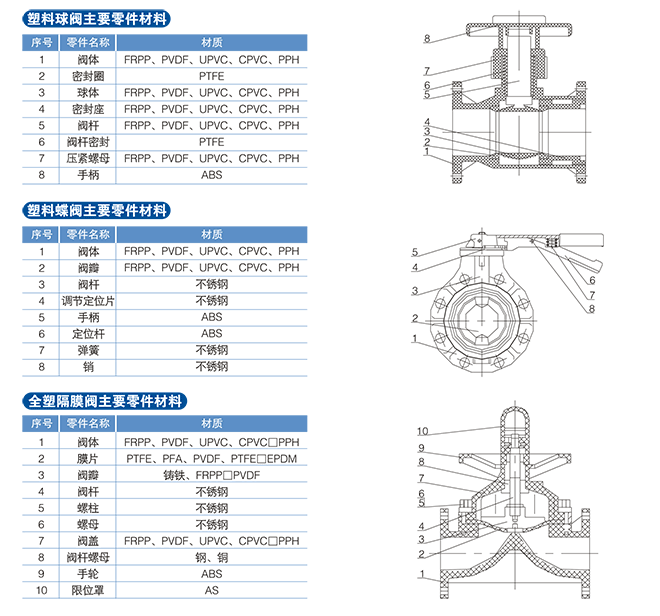 塑料球阀主要零件材料

| 序号 | 零件名称 | 材质 |
|---|---|---|
| 1 | 阀体 | FRPP、PVDF、UPVC、CPVC、PPH |
| 2 | 密封圈 | PTFE |
| 3 | 球体 | FRPP、PVDF、UPVC、CPVC、PPH |
| 4 | 密封座 | FRPP、PVDF、UPVC、CPVC、PPH |
| 5 | 阀杆 | FRPP、PVDF、UPVC、CPVC、PPH |
| 6 | 阀杆密封 | PTFE |
| 7 | 压紧螺母 | FRPP、PVDF、UPVC、CPVC、PPH |
| 8 | 手柄 | ABS |

8
7
6
5
4
3
2
1

塑料蝶阀主要零件材料

| 序号 | 零件名称 | 材质 |
|---|---|---|
| 1 | 阀体 | FRPP、PVDF、UPVC、CPVC、PPH |
| 2 | 阀瓣 | FRPP、PVDF、UPVC、CPVC、PPH |
| 3 | 阀杆 | 不锈钢 |
| 4 | 调节定位片 | 不锈钢 |
| 5 | 手柄 | ABS |
| 6 | 定位杆 | ABS |
| 7 | 弹簧 | 不锈钢 |
| 8 | 销 | 不锈钢 |

5
4
3
2
1
6
7
8

全塑隔膜阀主要零件材料

| 序号 | 零件名称 | 材质 |
|---|---|---|
| 1 | 阀体 | FRPP、PVDF、UPVC、CPVC□PPH |
| 2 | 膜片 | PTFE、PFA、PVDF、PTFE□EPDM |
| 3 | 阀瓣 | 铸铁、FRPP□PVDF |
| 4 | 阀杆 | 不锈钢 |
| 5 | 螺柱 | 不锈钢 |
| 6 | 螺母 | 不锈钢 |
| 7 | 阀盖 | FRPP、PVDF、UPVC、CPVC□PPH |
| 8 | 阀杆螺母 | 钢、铜 |
| 9 | 手轮 | ABS |
| 10 | 限位罩 | AS |

10
9
8
7
6
5
4
3
2
1