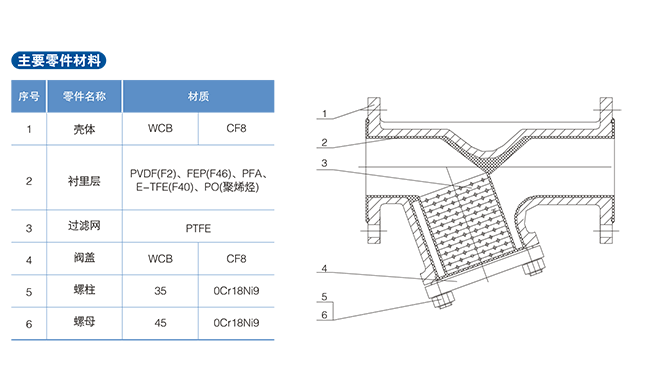 主要零件材料

| 序号 | 零件名称 | 材质 | |
|---|---|---|---|
| 1 | 壳体 | WCB | CF8 |
| 2 | 衬里层 | PVDF(F2)、FEP(F46)、PFA、E-TFE(F40)、PO(聚烯烃) | |
| 3 | 过滤网 | PTFE | |
| 4 | 阀盖 | WCB | CF8 |
| 5 | 螺柱 | 35 | 0Cr18Ni9 |
| 6 | 螺母 | 45 | 0Cr18Ni9 |

1
2
3
4
5
6