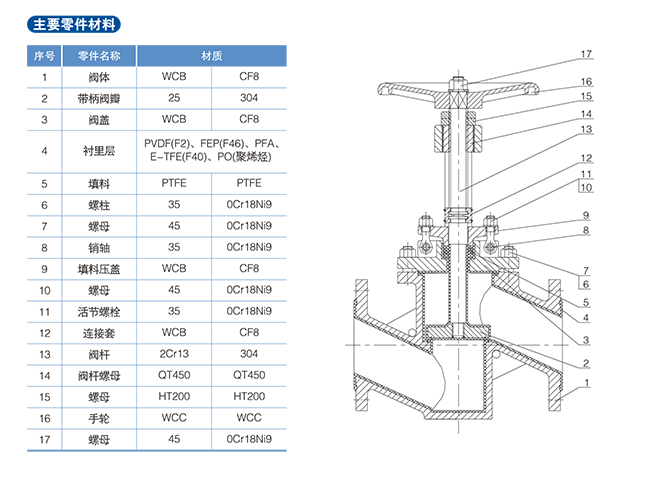 主要零件材料

| 序号 | 零件名称 | 材质 | |
|---|---|---|---|
| 1 | 阀体 | WCB | CF8 |
| 2 | 带柄阀瓣 | 25 | 304 |
| 3 | 阀盖 | WCB | CF8 |
| 4 | 衬里层 | PVDF(F2)、FEP(F46)、PFA、E-TFE(F40)、PO(聚烯烃) | |
| 5 | 填料 | PTFE | PTFE |
| 6 | 螺柱 | 35 | 0Cr18Ni9 |
| 7 | 螺母 | 45 | 0Cr18Ni9 |
| 8 | 销轴 | 35 | 0Cr18Ni9 |
| 9 | 填料压盖 | WCB | CF8 |
| 10 | 螺母 | 45 | 0Cr18Ni9 |
| 11 | 活节螺栓 | 35 | 0Cr18Ni9 |
| 12 | 连接套 | WCB | CF8 |
| 13 | 阀杆 | 2Cr13 | 304 |
| 14 | 阀杆螺母 | QT450 | QT450 |
| 15 | 螺母 | HT200 | HT200 |
| 16 | 手轮 | WCC | WCC |
| 17 | 螺母 | 45 | 0Cr18Ni9 |

17
16
15
14
13
12
11
10
9
8
7
6
5
4
3
2
1