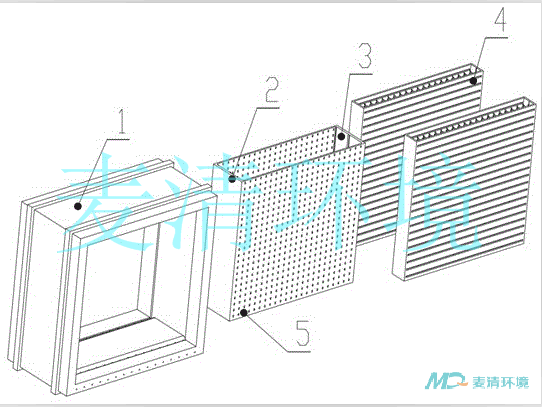 4
3
2
1
麦清环境
5
MQ 麦清环境