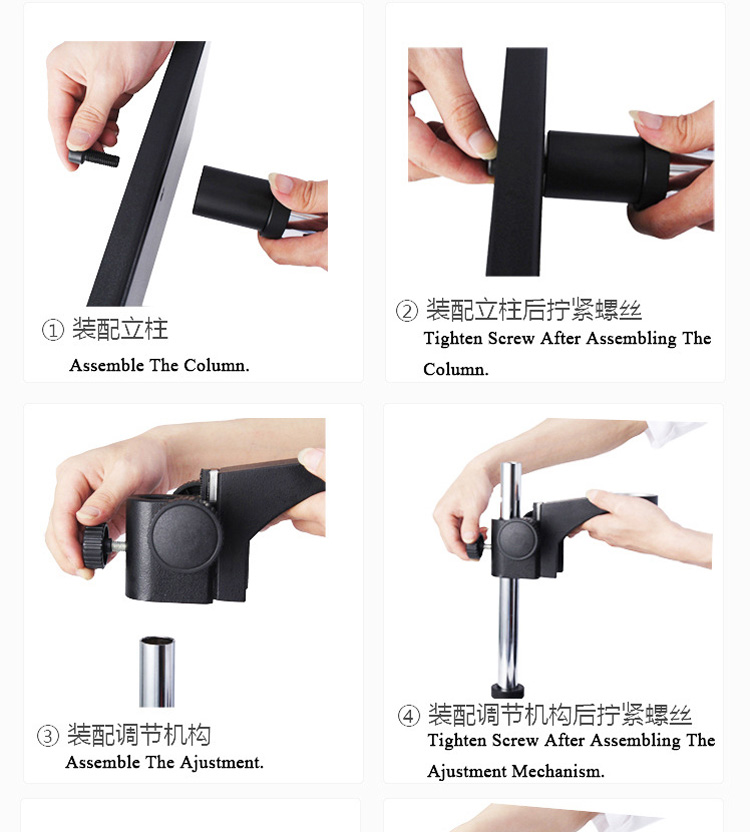 ① 装配立柱
Assemble The Column.

② 装配立柱后拧紧螺丝
Tighten Screw After Assembling The Column.

③ 装配调节机构
Assemble The Ajustment.

④ 装配调节机构后拧紧螺丝
Tighten Screw After Assembling The Ajustment Mechanism.