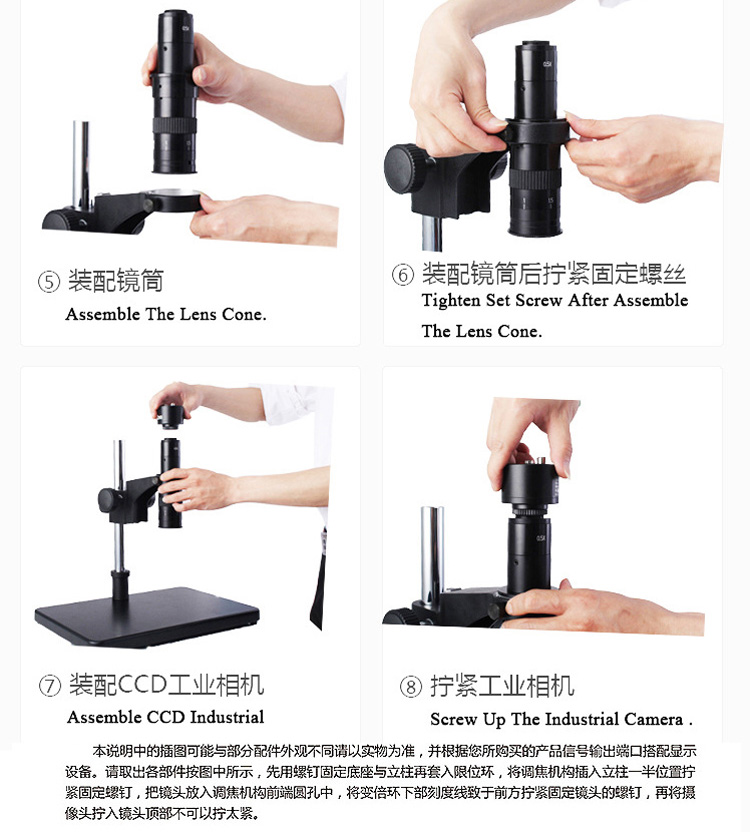 ⑤ 装配镜筒
Assemble The Lens Cone.

⑥ 装配镜筒后拧紧固定螺丝
Tighten Set Screw After Assemble The Lens Cone.

⑦ 装配CCD工业相机
Assemble CCD Industrial

⑧ 拧紧工业相机
Screw Up The Industrial Camera .

本说明中的插图可能与部分配件外观不同请以实物为准，并根据您所购买的产品信号输出端口搭配显示设备。请取出各部件按图中所示，先用螺钉固定底座与立柱再套入限位环，将调焦机构插入立柱一半位置拧紧固定螺钉，把镜头放入调焦机构前端圆孔中，将变倍环下部刻度线致于前方拧紧固定镜头的螺钉，再将摄像头拧入镜头顶部不可以拧太紧。