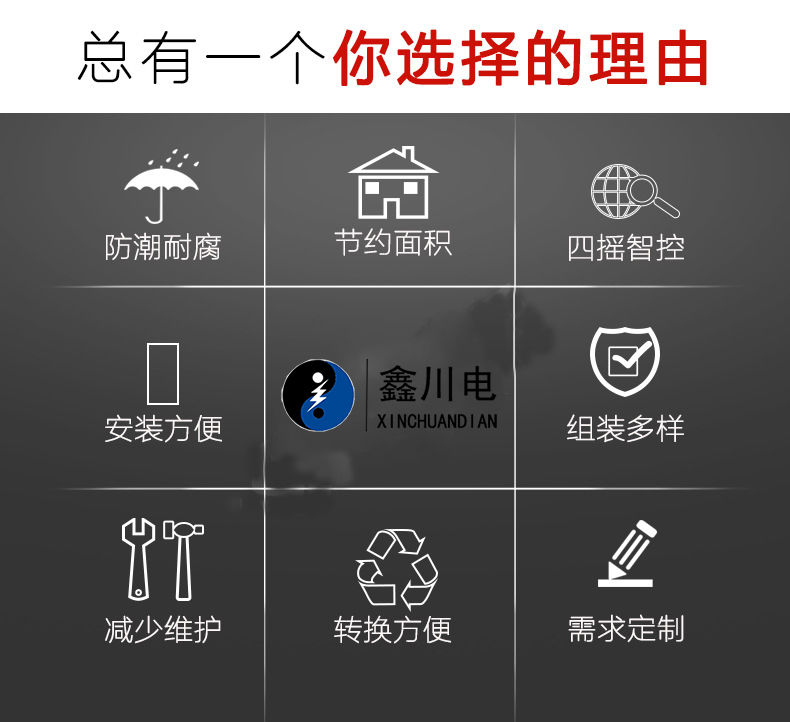 总有一个你选择的理由

防潮耐腐

节约面积

四摇智控

安装方便

鑫川电
XINCHUANDIAN

组装多样

减少维护

转换方便

需求定制