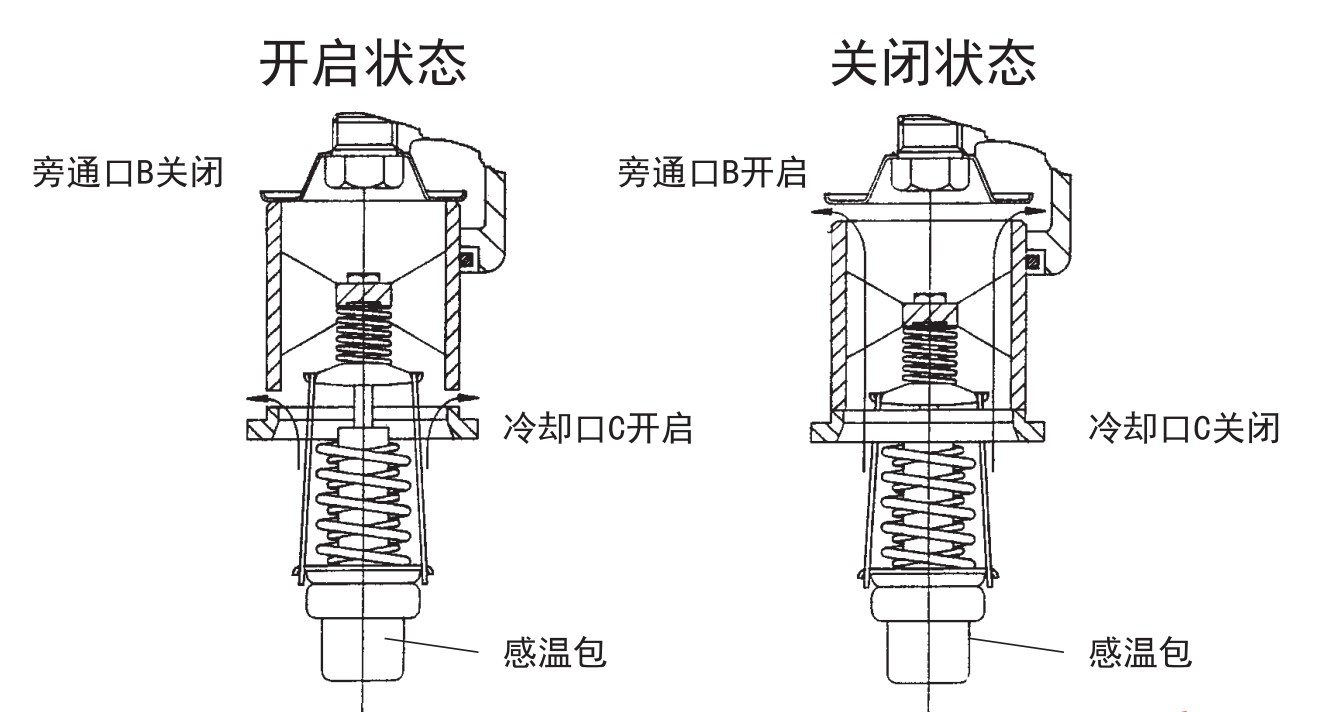 开启状态

旁通口B关闭

冷却口C开启

感温包

关闭状态

旁通口B开启

冷却口C关闭

感温包