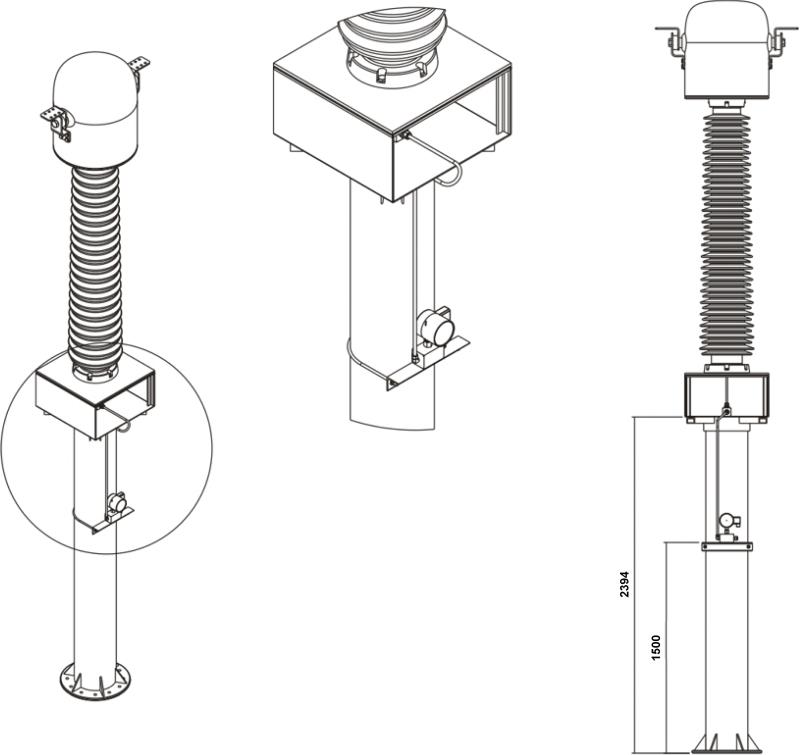 2394

1500