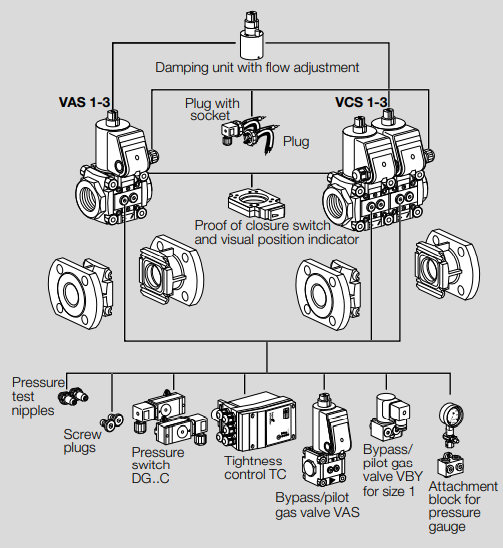 Damping unit with flow adjustment

VAS 1-3

Plug with socket

Plug

VCS 1-3

Proof of closure switch and visual position indicator

Pressure test nipples

Screw plugs

Pressure switch DG..C

Tightness control TC

Bypass/pilot gas valve VAS

Bypass/ pilot gas valve VBY for size 1

Attachment block for pressure gauge