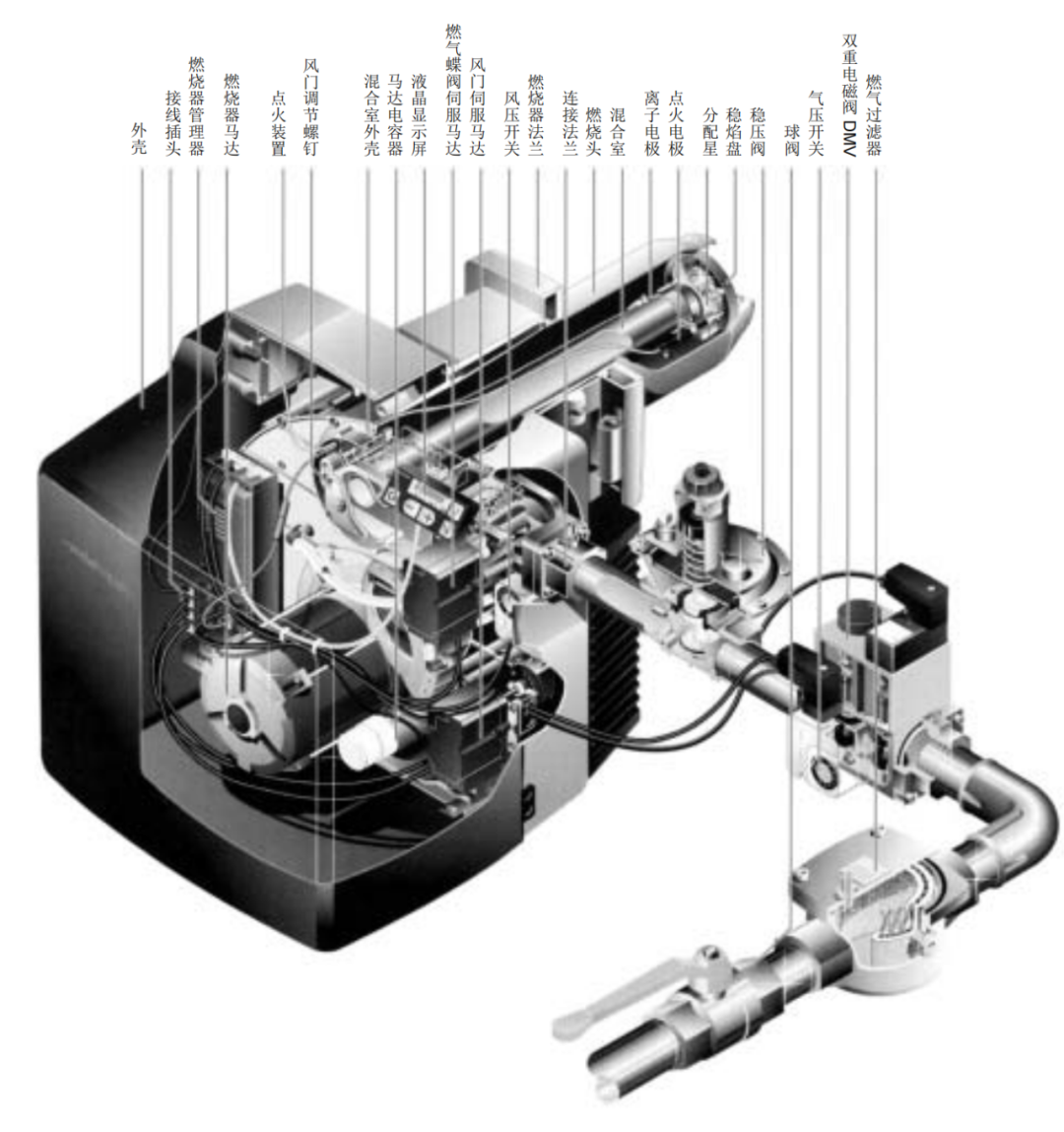 外壳
接线插头
燃烧器管理器
燃烧器马达
点火装置
风门调节螺钉
混合室外壳
马达电容器
液晶显示屏
燃气蝶阀伺服马达
风门伺服马达
风压开关
燃烧器法兰
连接法兰
燃烧头
混合室
离子电极
点火电极
分配星
稳焰盘
稳压阀
球阀
气压开关
双重电磁阀 DMV
燃气过滤器