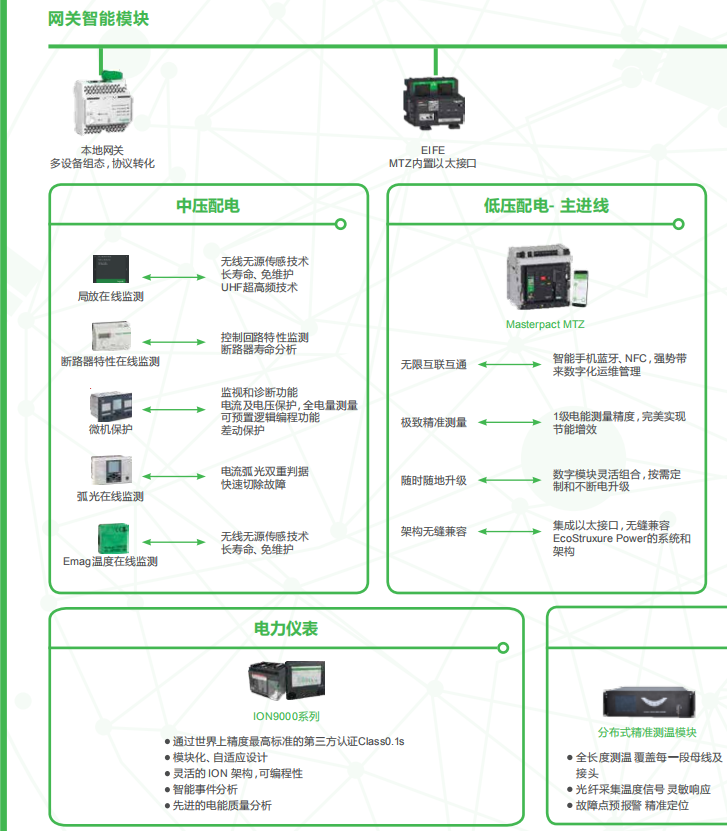 网关智能模块

本地网关
多设备组态，协议转化

EIFE
MTZ内置以太接口

中压配电

局放在线监测
无线无源传感技术
长寿命、免维护
UHF超高频技术

断路器特性在线监测
控制回路特性监测
断路器寿命分析

微机保护
监视和诊断功能
电流及电压保护，全电量测量
可预置逻辑编程功能
差动保护

弧光在线监测
电流弧光双重判据
快速切除故障

Emag温度在线监测
无线无源传感技术
长寿命、免维护

低压配电- 主进线

Masterpact MTZ

无限互联互通
智能手机蓝牙、NFC，强势带来数字化运维管理

极致精准测量
1级电能测量精度，完美实现节能增效

随时随地升级
数字模块灵活组合，按需定制和不断电升级

架构无缝兼容
集成以太接口，无缝兼容EcoStruxure Power的系统和架构

电力仪表

ION9000系列

● 通过世界上精度最高标准的第三方认证Class0.1s
● 模块化、自适应设计
● 灵活的 ION 架构，可编程性
● 智能事件分析
● 先进的电能质量分析

分布式精准测温模块

● 全长度测温 覆盖每一段母线及接头
● 光纤采集温度信号 灵敏响应
● 故障点预报警 精准定位