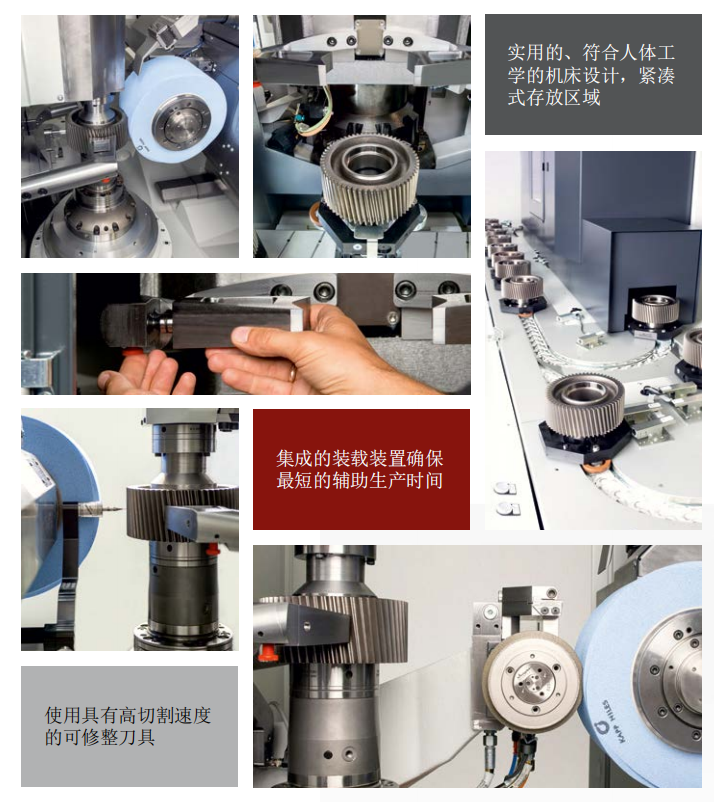 实用的、符合人体工学的机床设计，紧凑式存放区域

集成的装载装置确保最短的辅助生产时间

使用具有高切割速度的可修整刀具

KAPP NILES