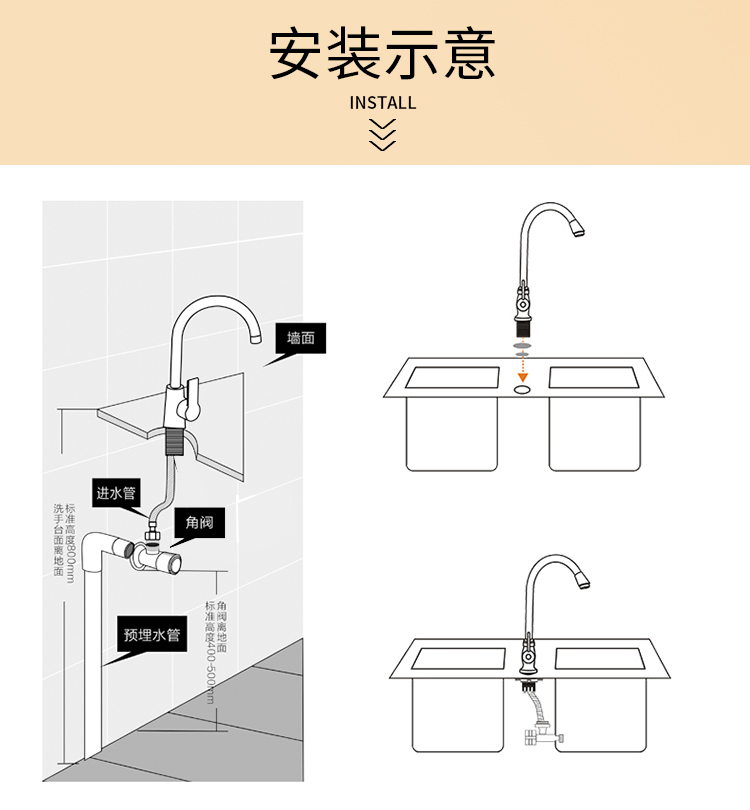 安装示意
INSTALL

墙面

进水管

角阀

洗手台面离地面标准高度800mm

预埋水管

角阀离地面标准高度400-500mm