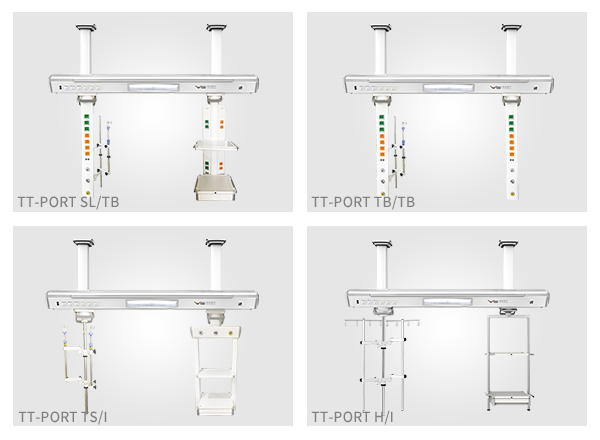 TT-PORT SL/TB

TT-PORT TB/TB

TT-PORT TS/I

TT-PORT H/I